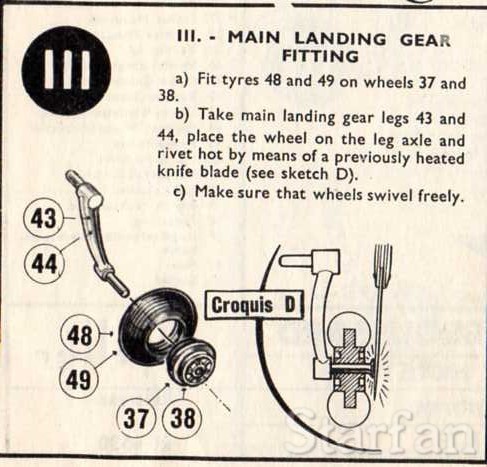 III

III. - MAIN LANDING GEAR FITTING

a) Fit tyres 48 and 49 on wheels 37 and 38.

b) Take main landing gear legs 43 and 44, place the wheel on the leg axle and rivet hot by means of a previously heated knife blade (see sketch D).

c) Make sure that wheels swivel freely.

43
44
48
49
37
38

Croquis D

Starfan